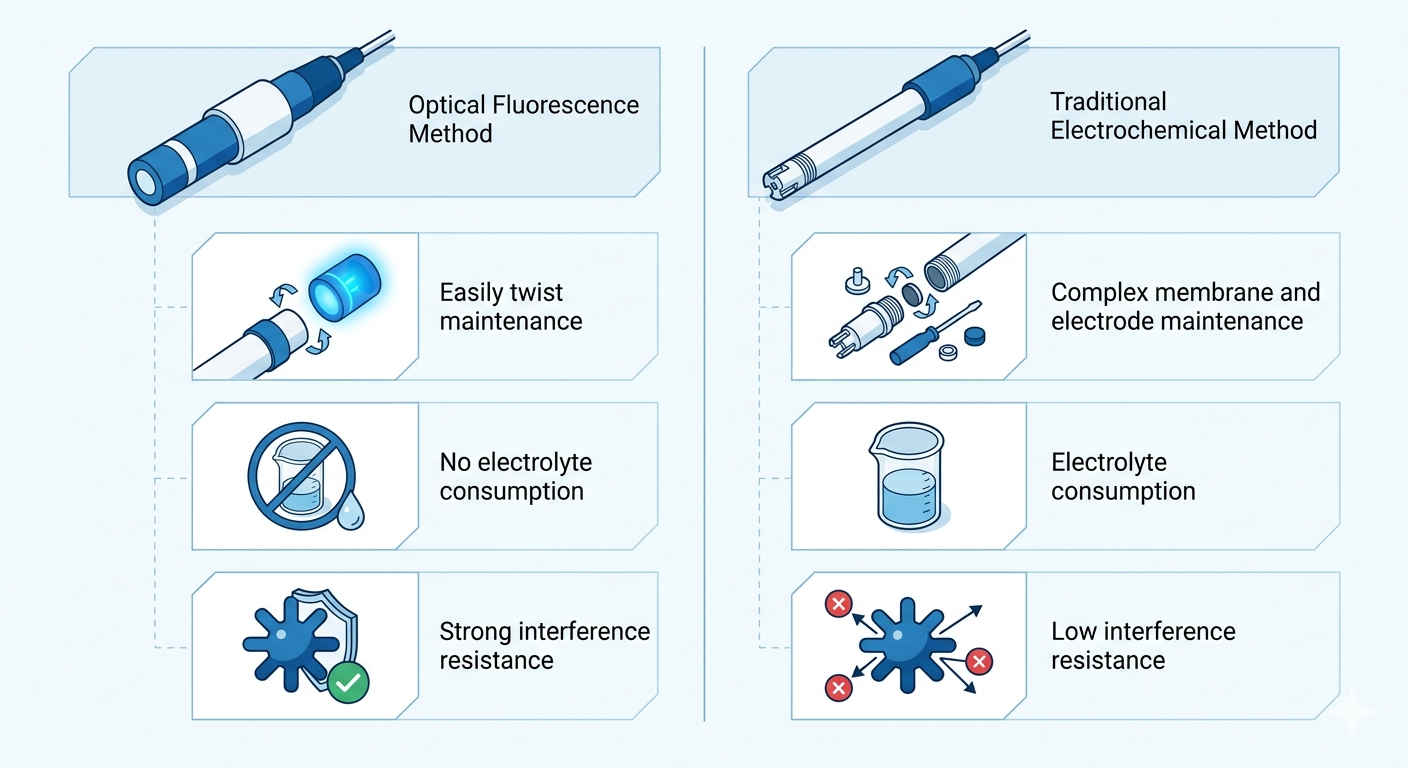 Optical Fluorescence Method

Easily twist maintenance

No electrolyte consumption

Strong interference resistance

Traditional Electrochemical Method

Complex membrane and electrode maintenance

Electrolyte consumption

Low interference resistance