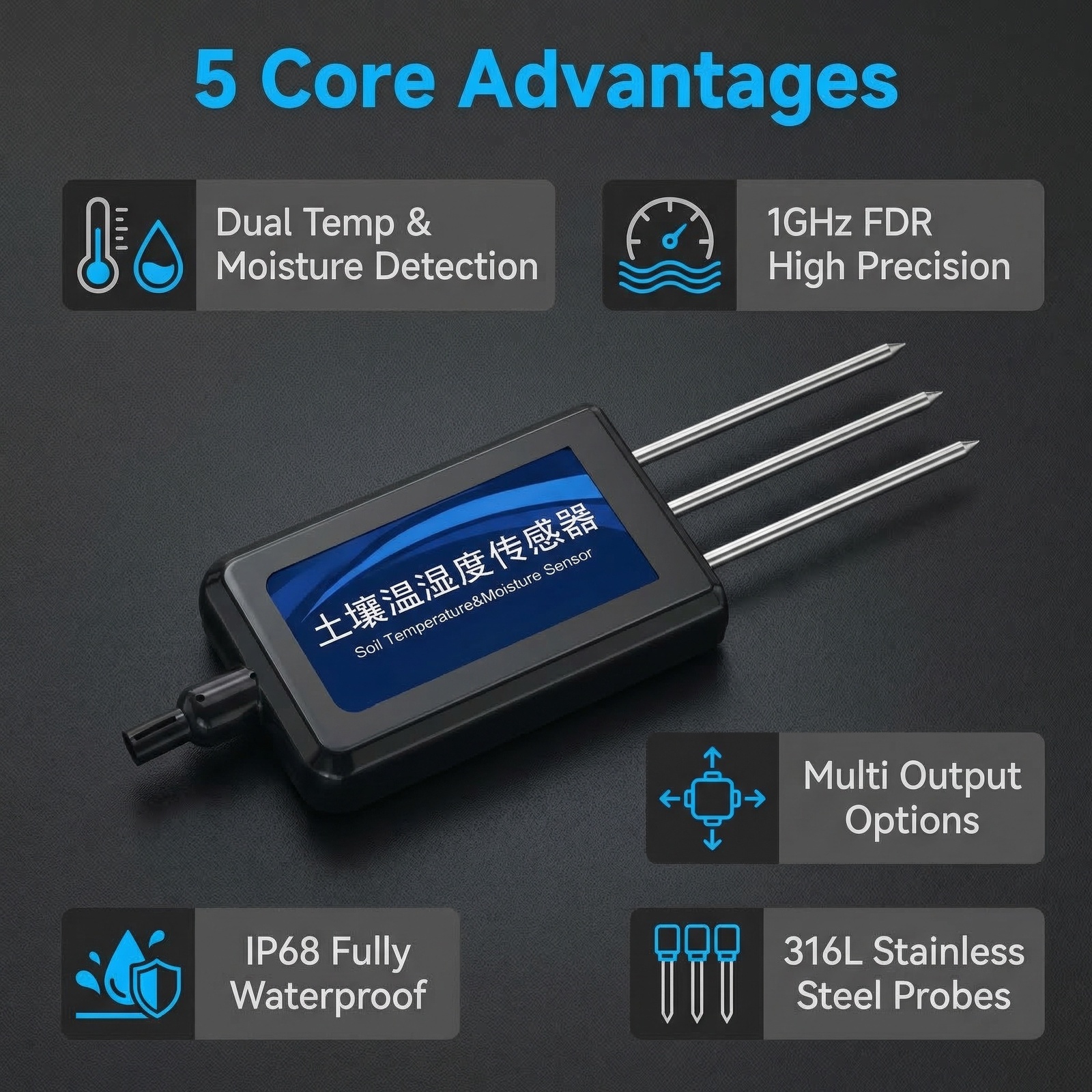 5 Core Advantages

Dual Temp & Moisture Detection

1GHz FDR High Precision

土壤温湿度传感器
Soil Temperature&Moisture Sensor

Multi Output Options

IP68 Fully Waterproof

316L Stainless Steel Probes