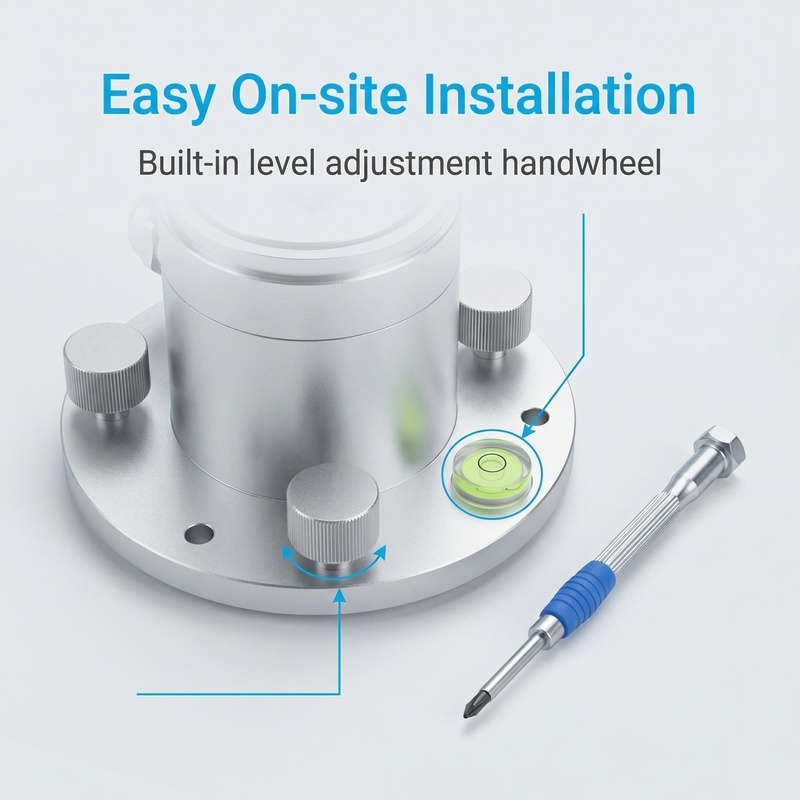 Easy On-site Installation

Built-in level adjustment handwheel